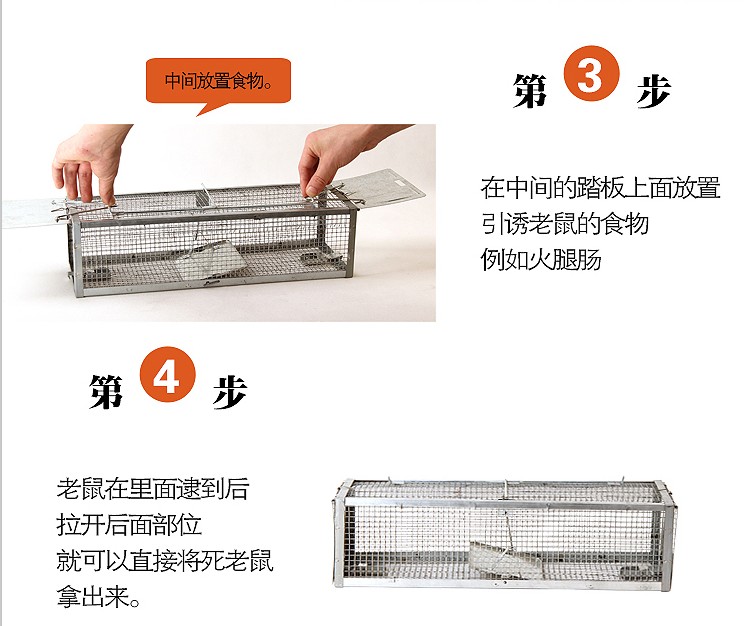 中间放置食物。

第 3 步

在中间的踏板上面放置
引诱老鼠的食物
例如火腿肠

第 4 步

老鼠在里面逮到后
拉开后面部位
就可以直接将死老鼠
拿出来。